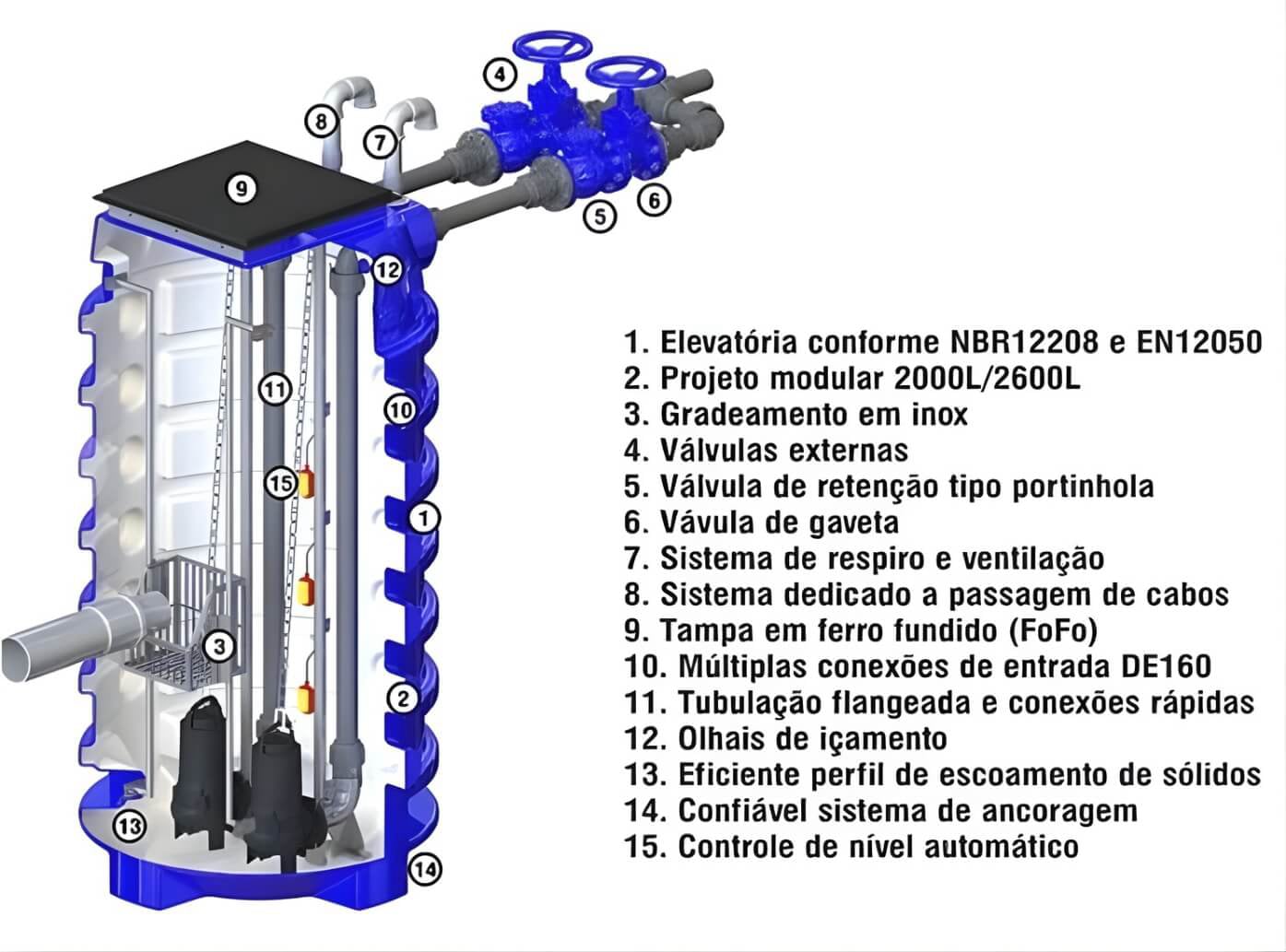 4
8
7
9
5
6
12
11
10
15
1
3
2
13
14

1. Elevatória conforme NBR12208 e EN12050
2. Projeto modular 2000L/2600L
3. Gradeamento em inox
4. Válvulas externas
5. Válvula de retenção tipo portinhola
6. Vávula de gaveta
7. Sistema de respiro e ventilação
8. Sistema dedicado a passagem de cabos
9. Tampa em ferro fundido (FoFo)
10. Múltiplas conexões de entrada DE160
11. Tubulação flangeada e conexões rápidas
12. Olhais de içamento
13. Eficiente perfil de escoamento de sólidos
14. Confiável sistema de ancoragem
15. Controle de nível automático